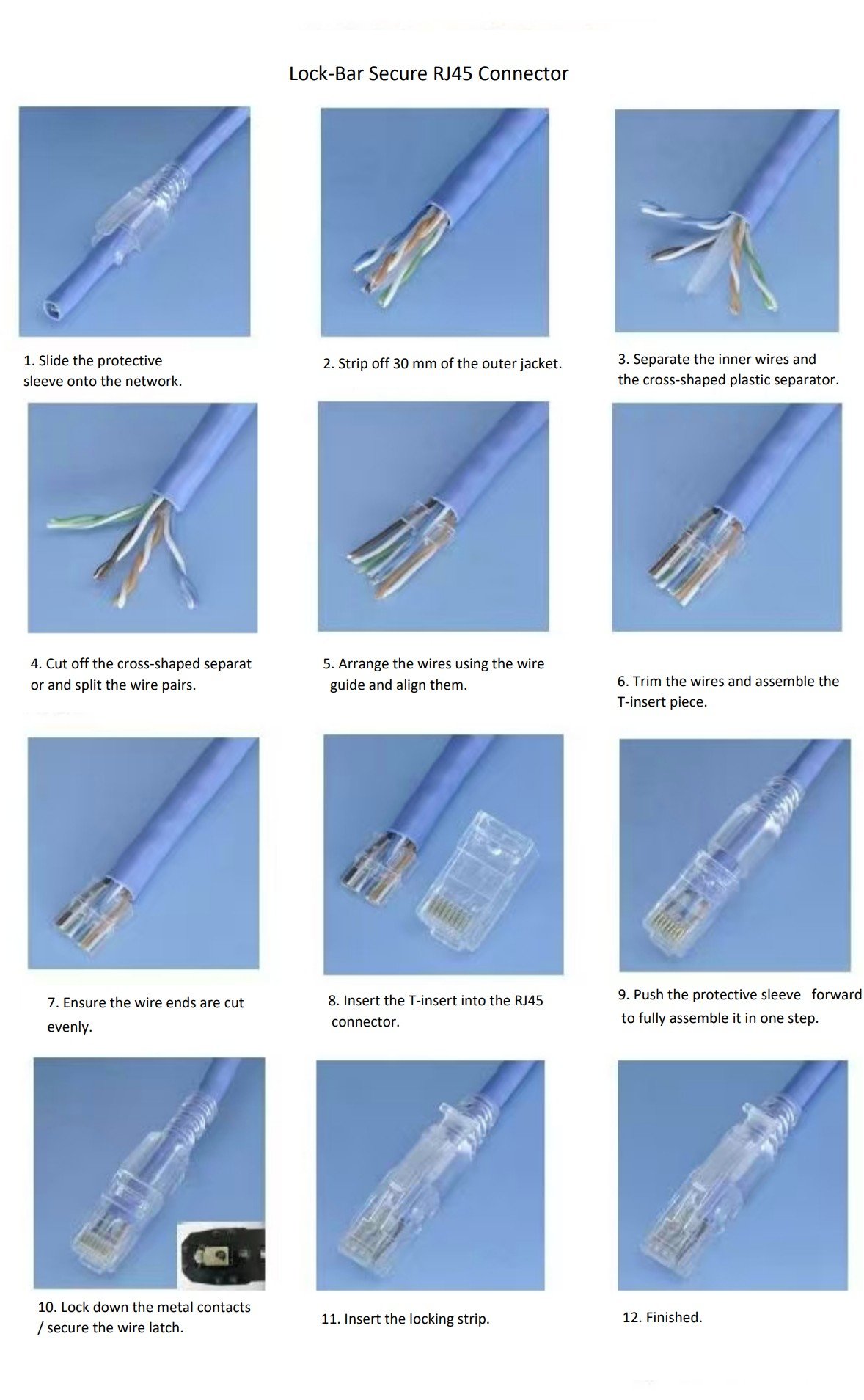 Lock-Bar Secure RJ45 Connector

1. Slide the protective sleeve onto the network.

2. Strip off 30 mm of the outer jacket.

3. Separate the inner wires and the cross-shaped plastic separator.

4. Cut off the cross-shaped separat or and split the wire pairs.

5. Arrange the wires using the wire guide and align them.

6. Trim the wires and assemble the T-insert piece.

7. Ensure the wire ends are cut evenly.

8. Insert the T-insert into the RJ45 connector.

9. Push the protective sleeve forward to fully assemble it in one step.

10. Lock down the metal contacts / secure the wire latch.

11. Insert the locking strip.

12. Finished.