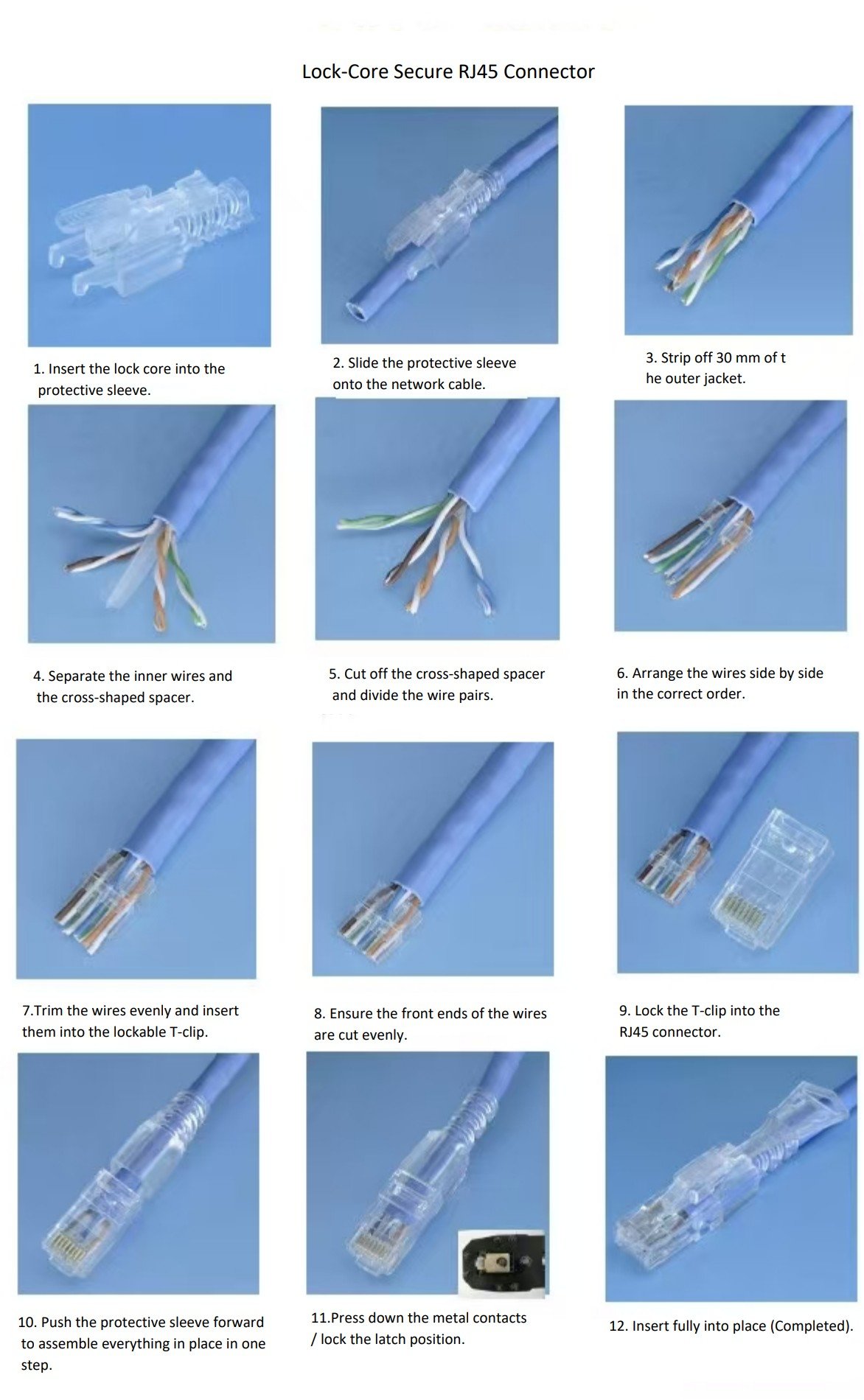 Lock-Core Secure RJ45 Connector

1. Insert the lock core into the protective sleeve.

2. Slide the protective sleeve onto the network cable.

3. Strip off 30 mm of t he outer jacket.

4. Separate the inner wires and the cross-shaped spacer.

5. Cut off the cross-shaped spacer and divide the wire pairs.

6. Arrange the wires side by side in the correct order.

7.Trim the wires evenly and insert them into the lockable T-clip.

8. Ensure the front ends of the wires are cut evenly.

9. Lock the T-clip into the RJ45 connector.

10. Push the protective sleeve forward to assemble everything in place in one step.

11.Press down the metal contacts / lock the latch position.

12. Insert fully into place (Completed).